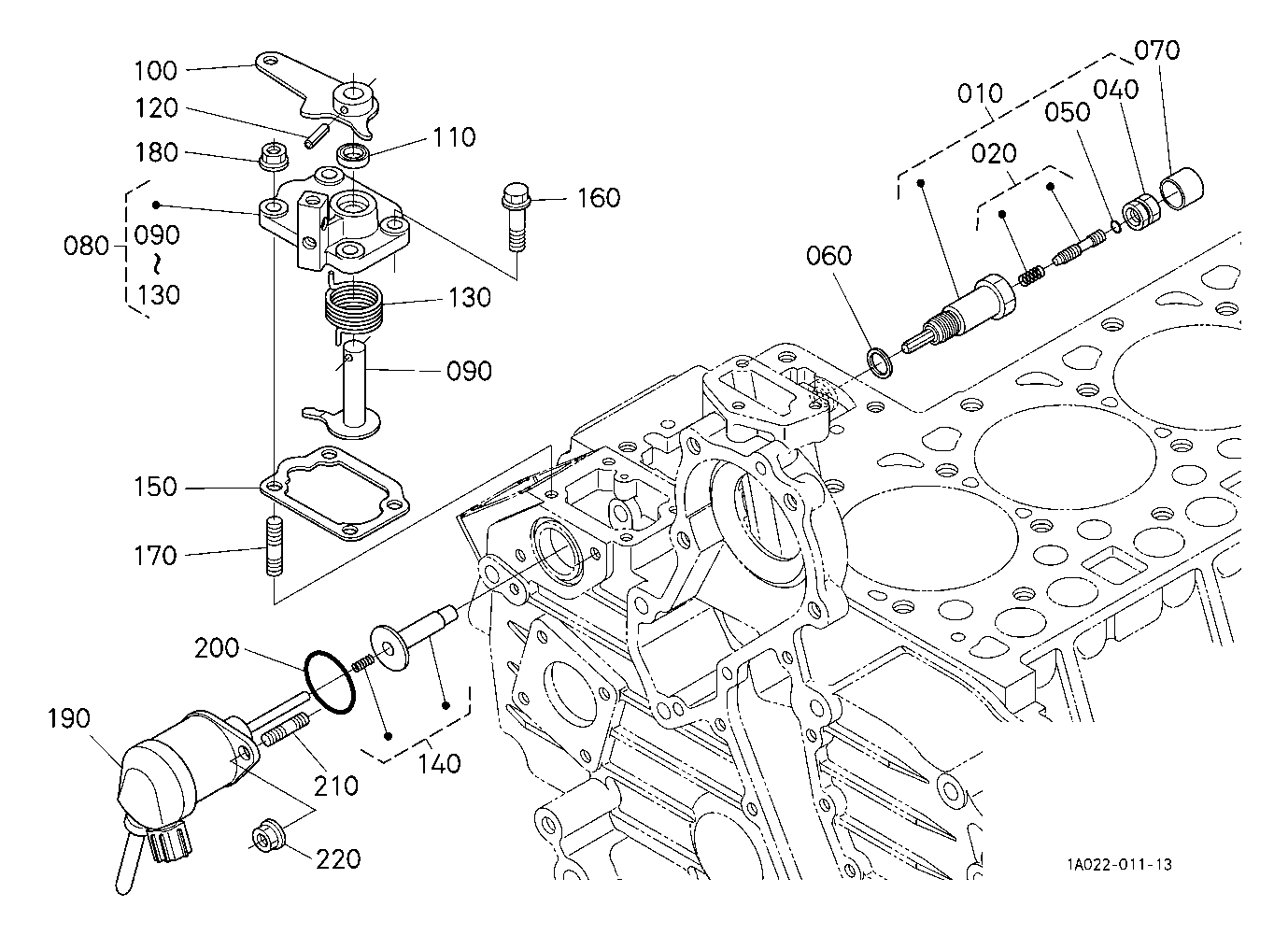 100
120
180
110
160
080
090
~
130
130
090
150
170
200
190
210
140
220
010
020
050
040
070
060
1A022-011-13